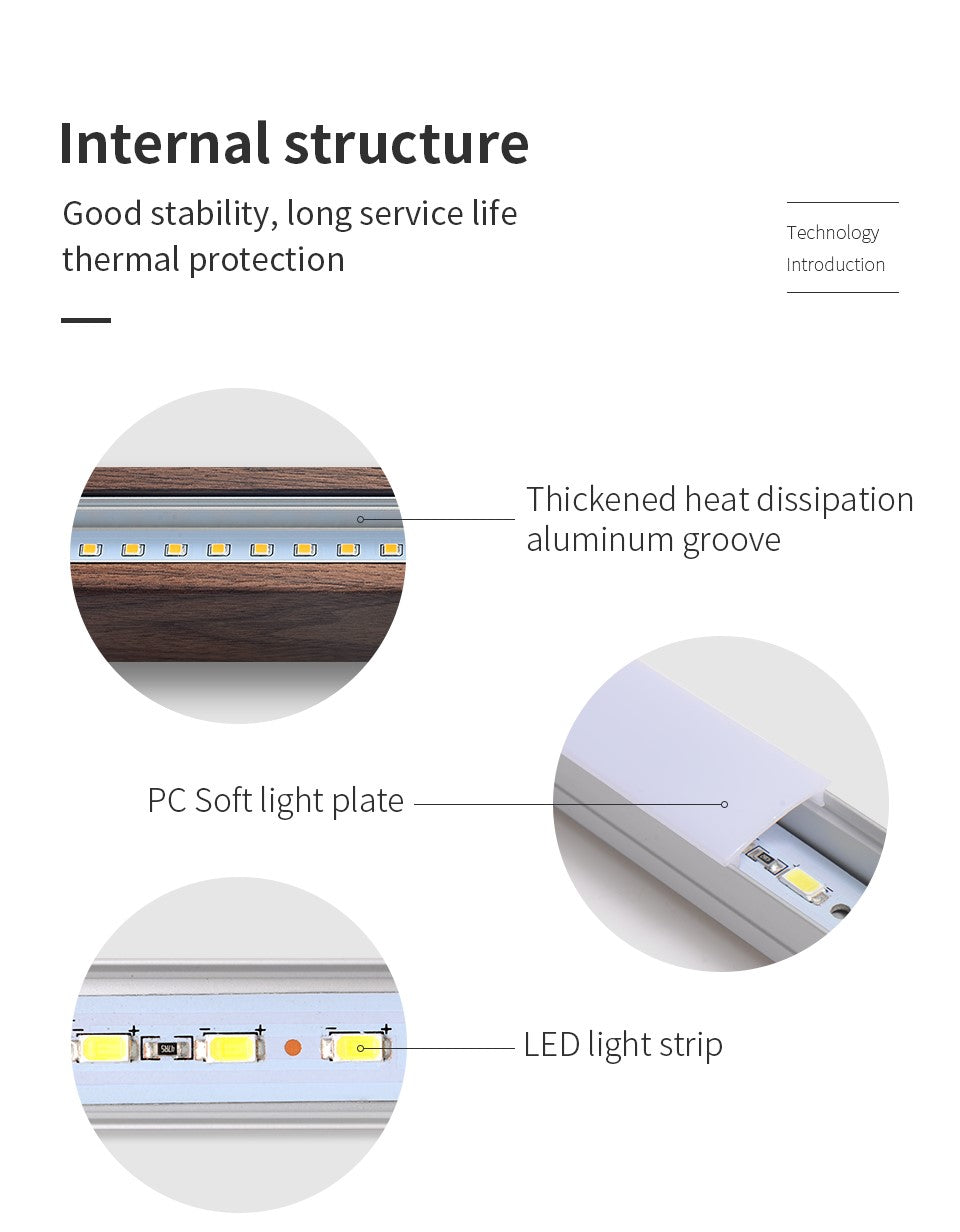 Internal structure

Good stability, long service life thermal protection

Technology
Introduction

Thickened heat dissipation aluminum groove

PC Soft light plate

LED light strip